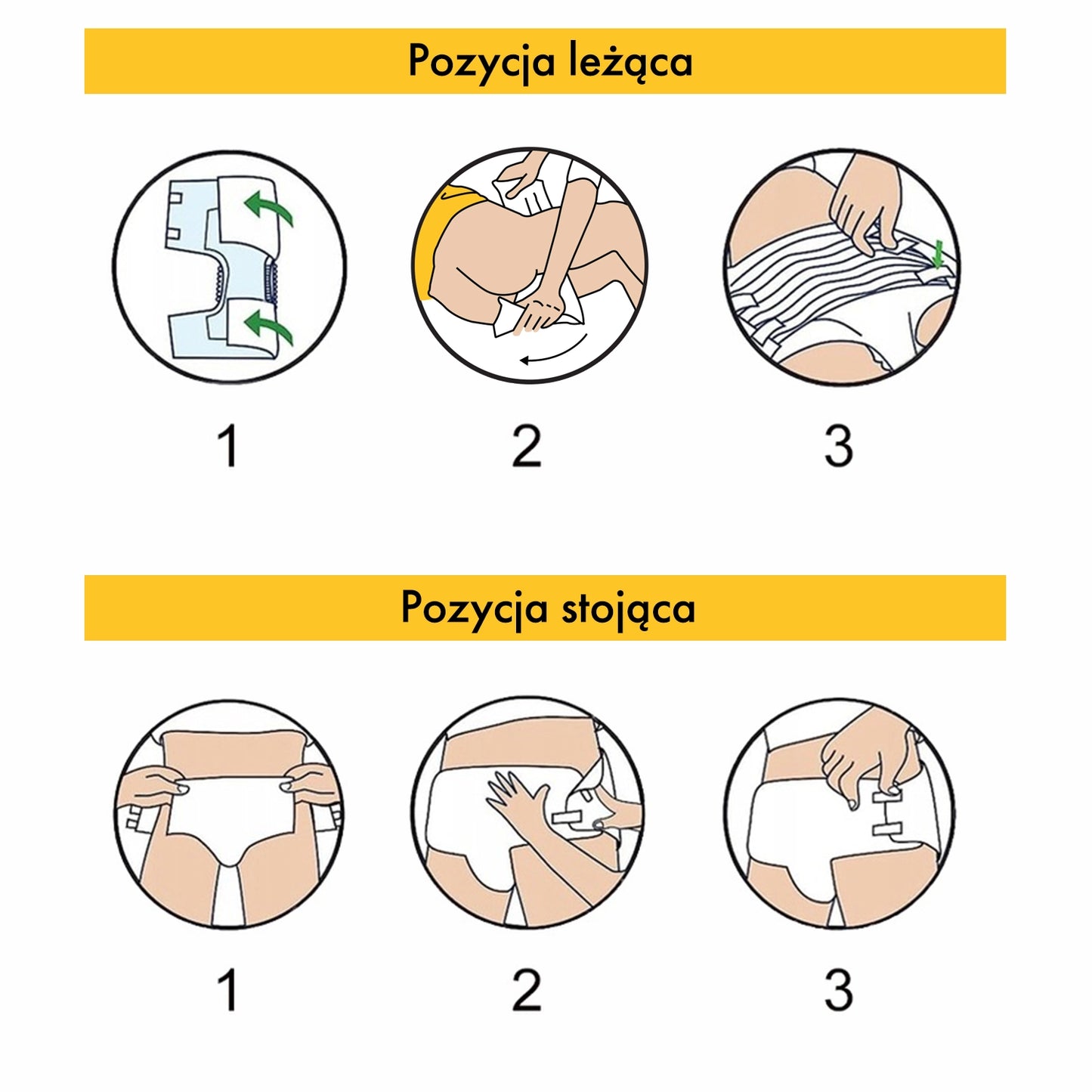 Pozycja leżąca

1

2

3

Pozycja stojąca

1

2

3