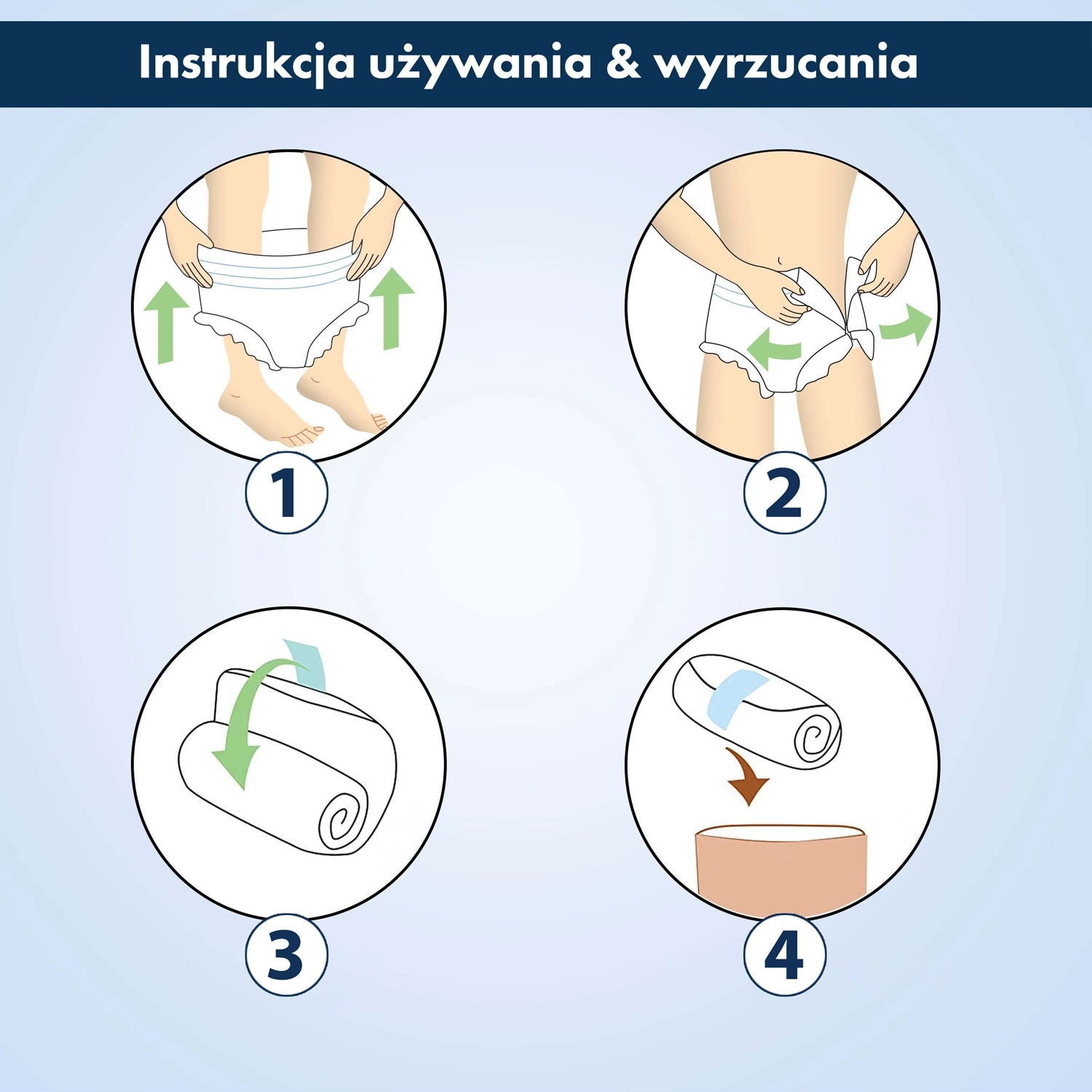 Instrukcja używania & wyrzucania

1

2

3

4