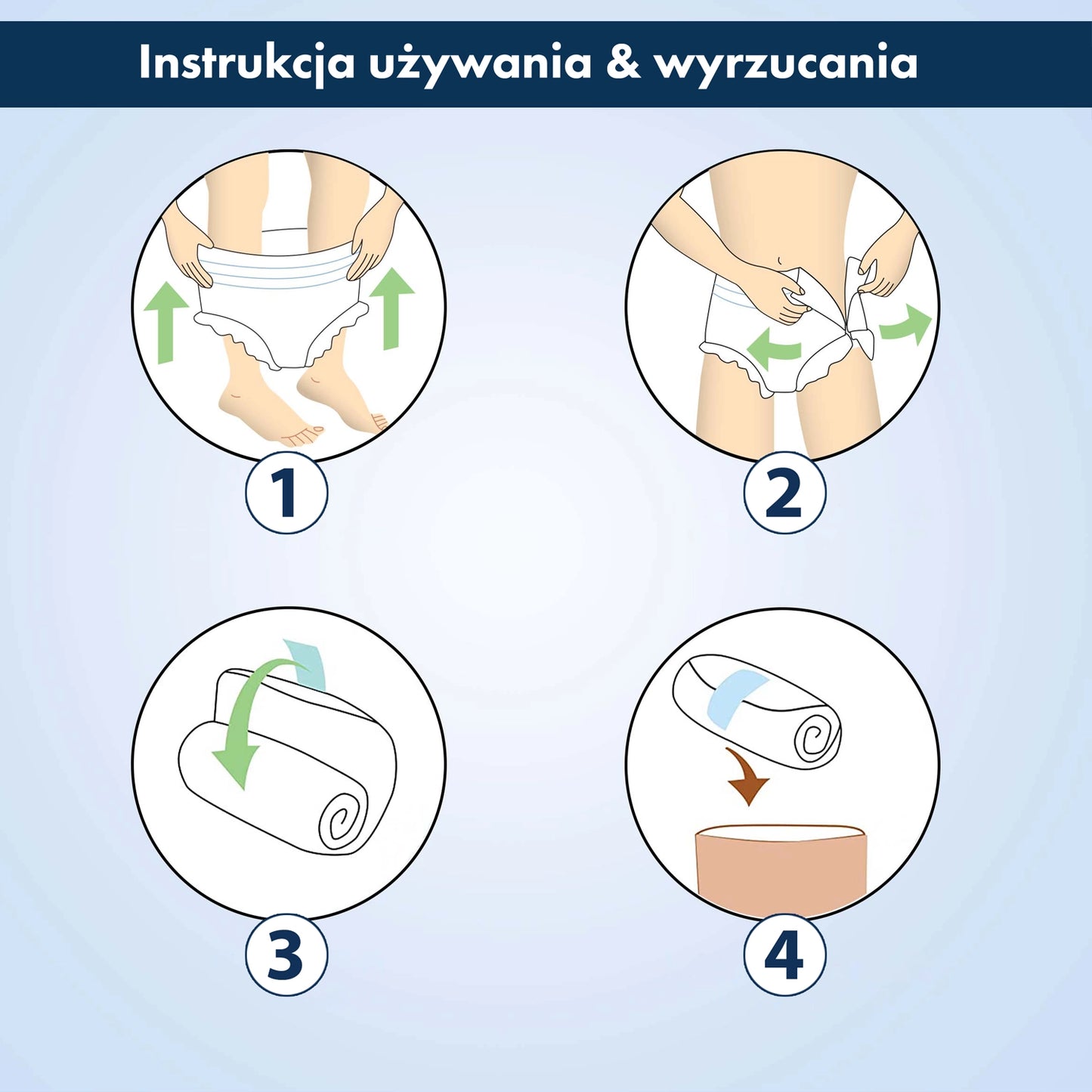 Instrukcja używania & wyrzucania

1

2

3

4