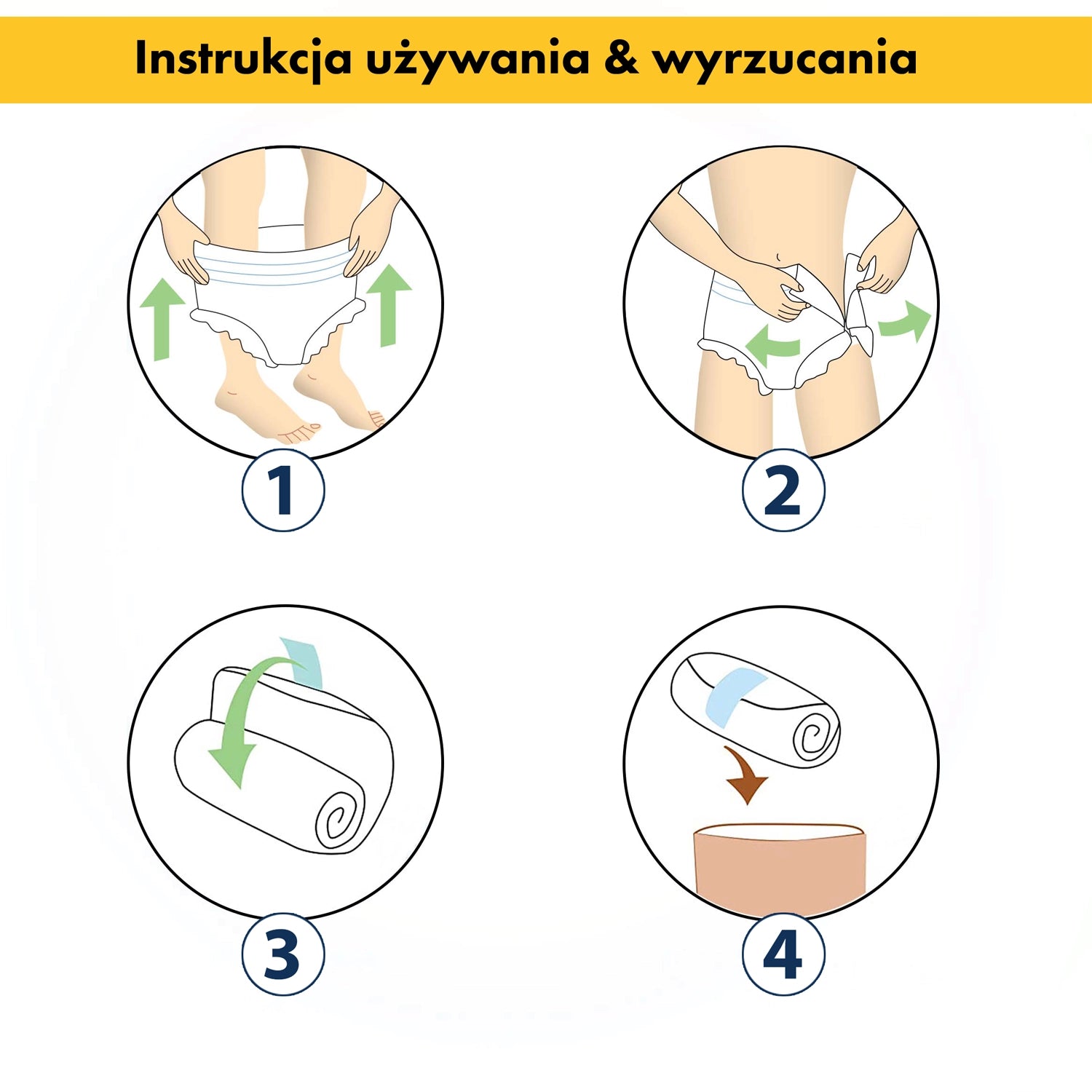 Instrukcja używania & wyrzucania

1

2

3

4