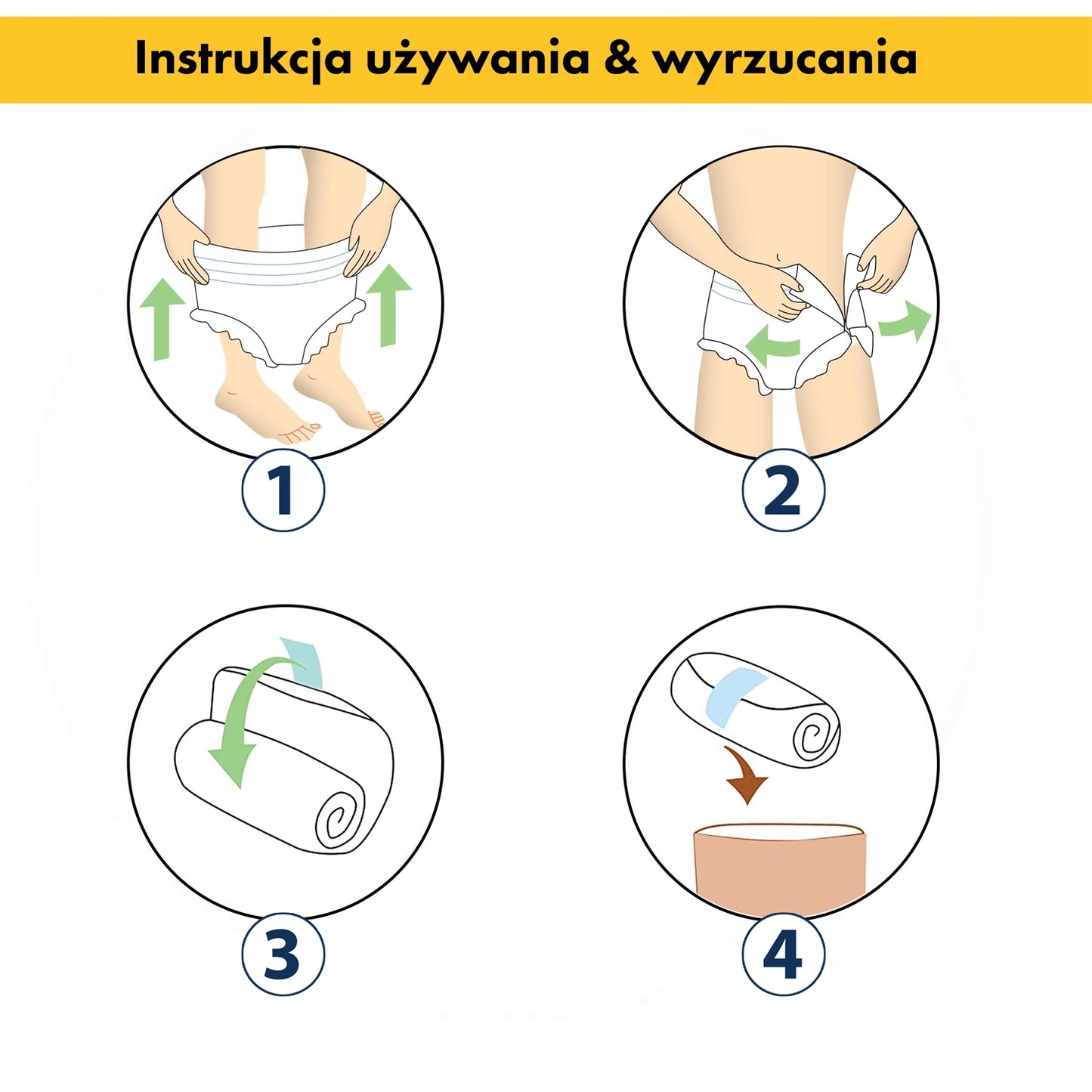 Instrukcja używania & wyrzucania

1

2

3

4