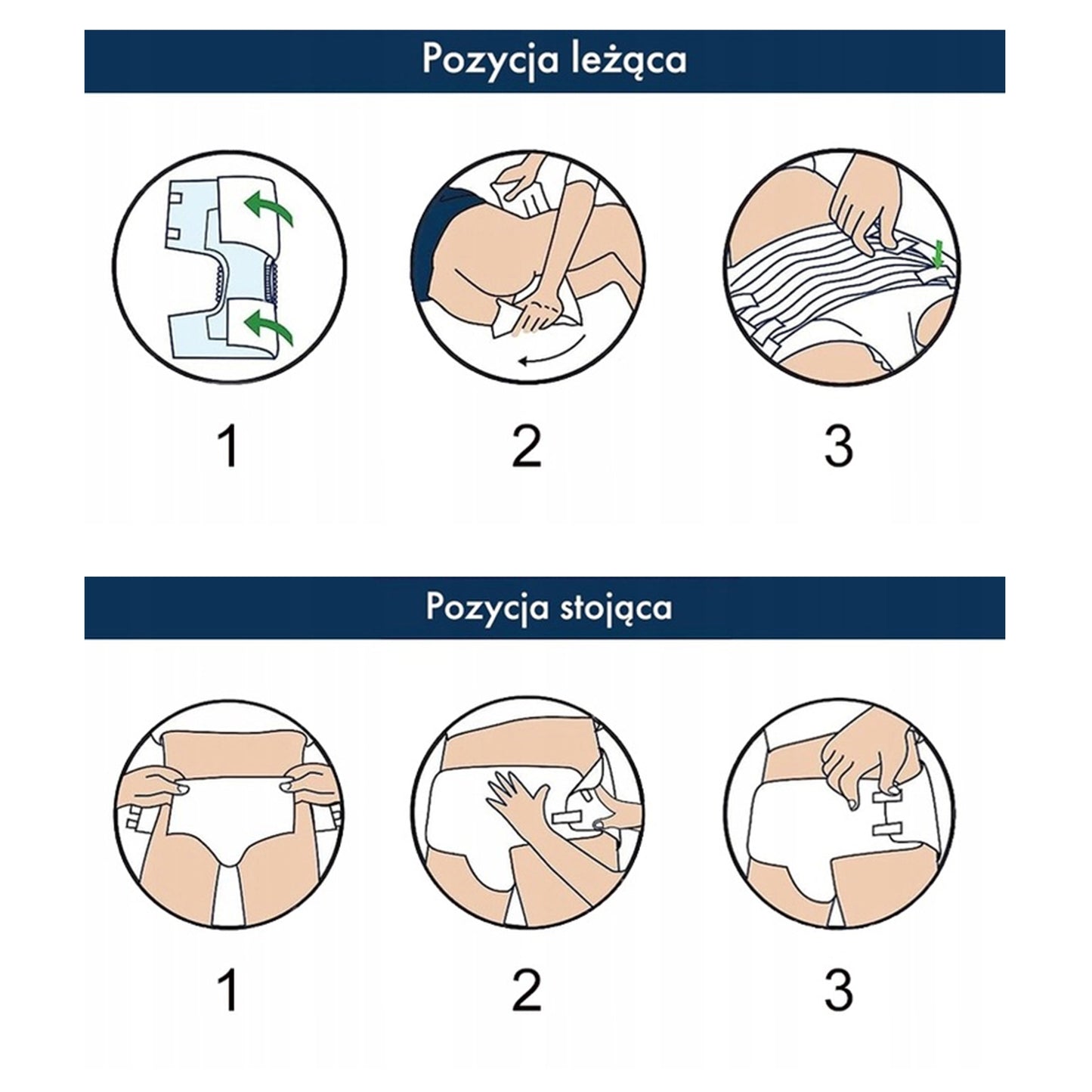 Pozycja leżąca

1

2

3

Pozycja stojąca

1

2

3