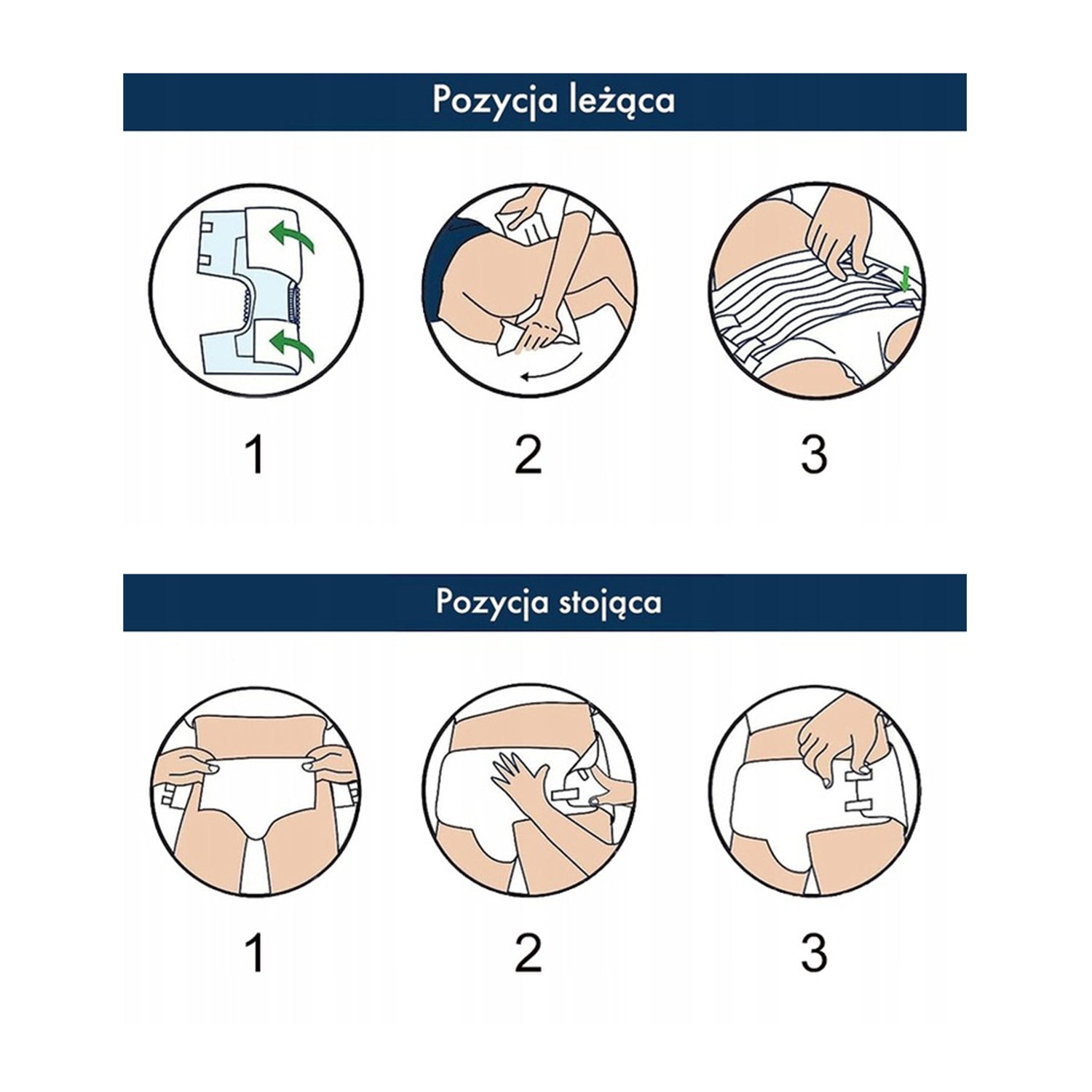 Pozycja leżąca

1

2

3

Pozycja stojąca

1

2

3