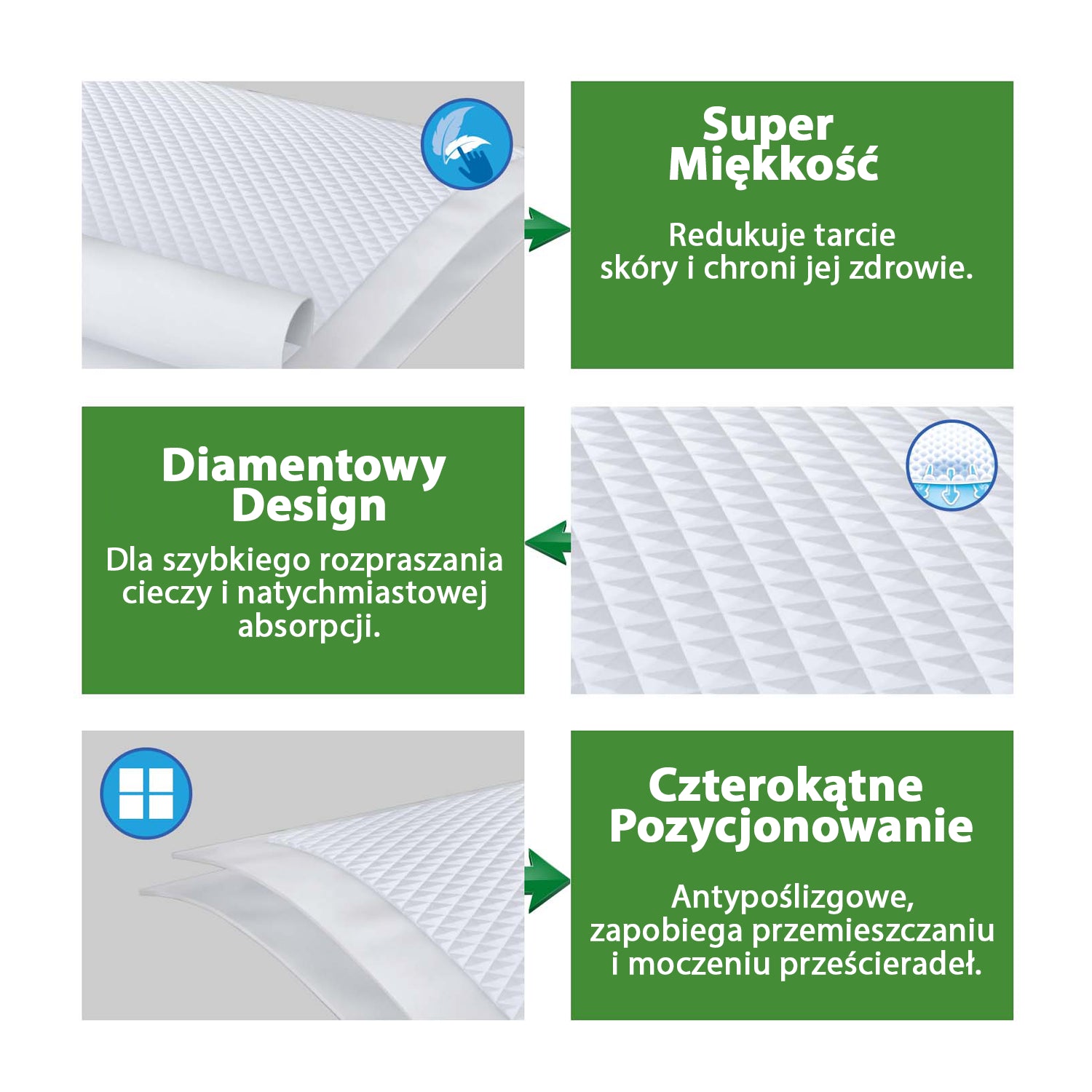 Super Miękkość

Redukuje tarcie skóry i chroni jej zdrowie.

Diamentowy Design

Dla szybkiego rozpraszania cieczy i natychmiastowej absorpcji.

Czterokątne Pozycjonowanie

Antypoślizgowe, zapobiega przemieszczaniu i moczeniu prześcieradeł.